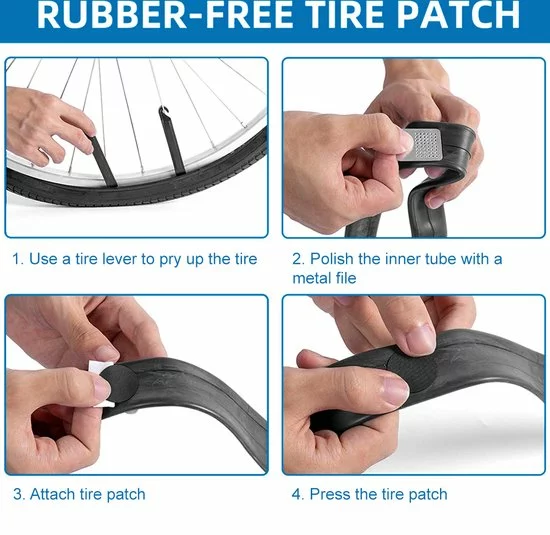 RUBBER-FREE TIRE PATCH

1. Use a tire lever to pry up the tire

2. Polish the inner tube with a metal file

3. Attach tire patch

4. Press the tire patch