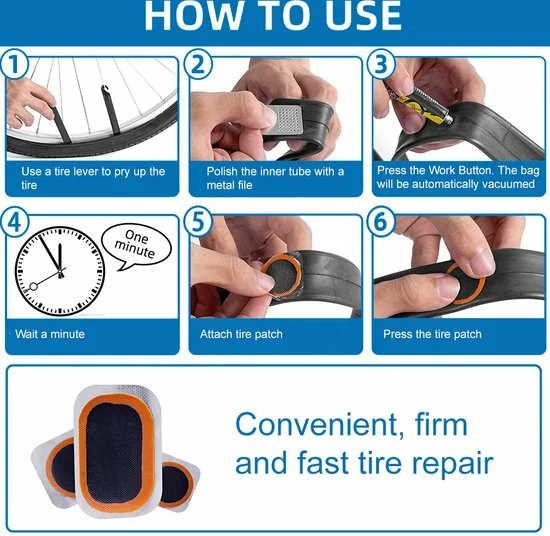 HOW TO USE

1
Use a tire lever to pry up the tire

2
Polish the inner tube with a metal file

3
Press the Work Button. The bag will be automatically vacuumed

4
One minute
Wait a minute

5
Attach tire patch

6
Press the tire patch

Convenient, firm and fast tire repair