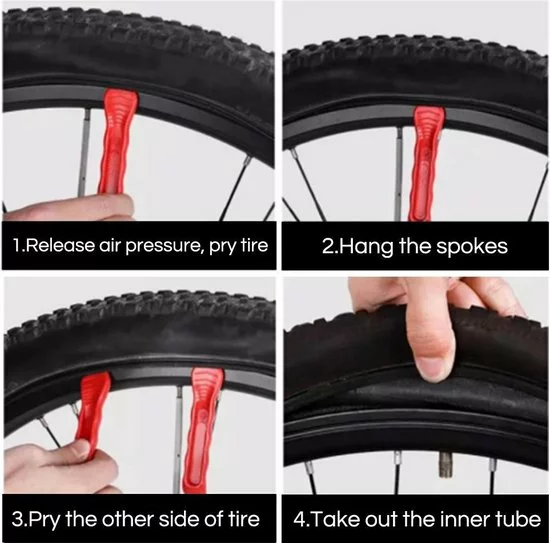 1.Release air pressure, pry tire

2.Hang the spokes

3.Pry the other side of tire

4.Take out the inner tube